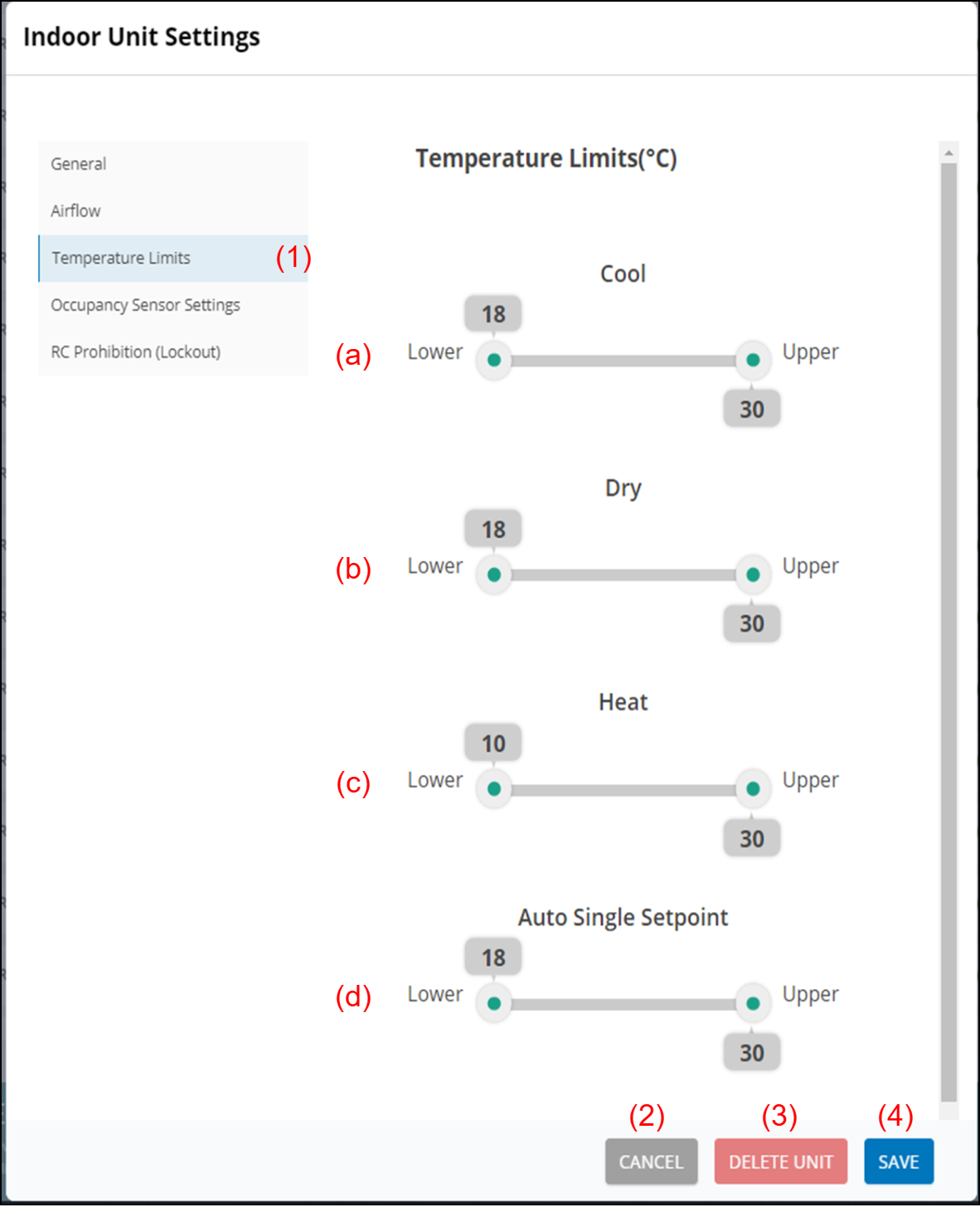 Indoor Unit Settings

General
Airflow
Temperature Limits (1)
Occupancy Sensor Settings
RC Prohibition (Lockout)

Temperature Limits(°C)

Cool
18
(a) Lower Upper
30

Dry
18
(b) Lower Upper
30

Heat
10
(c) Lower Upper
30

Auto Single Setpoint
18
(d) Lower Upper
30

(2) (3) (4)
CANCEL DELETE UNIT SAVE