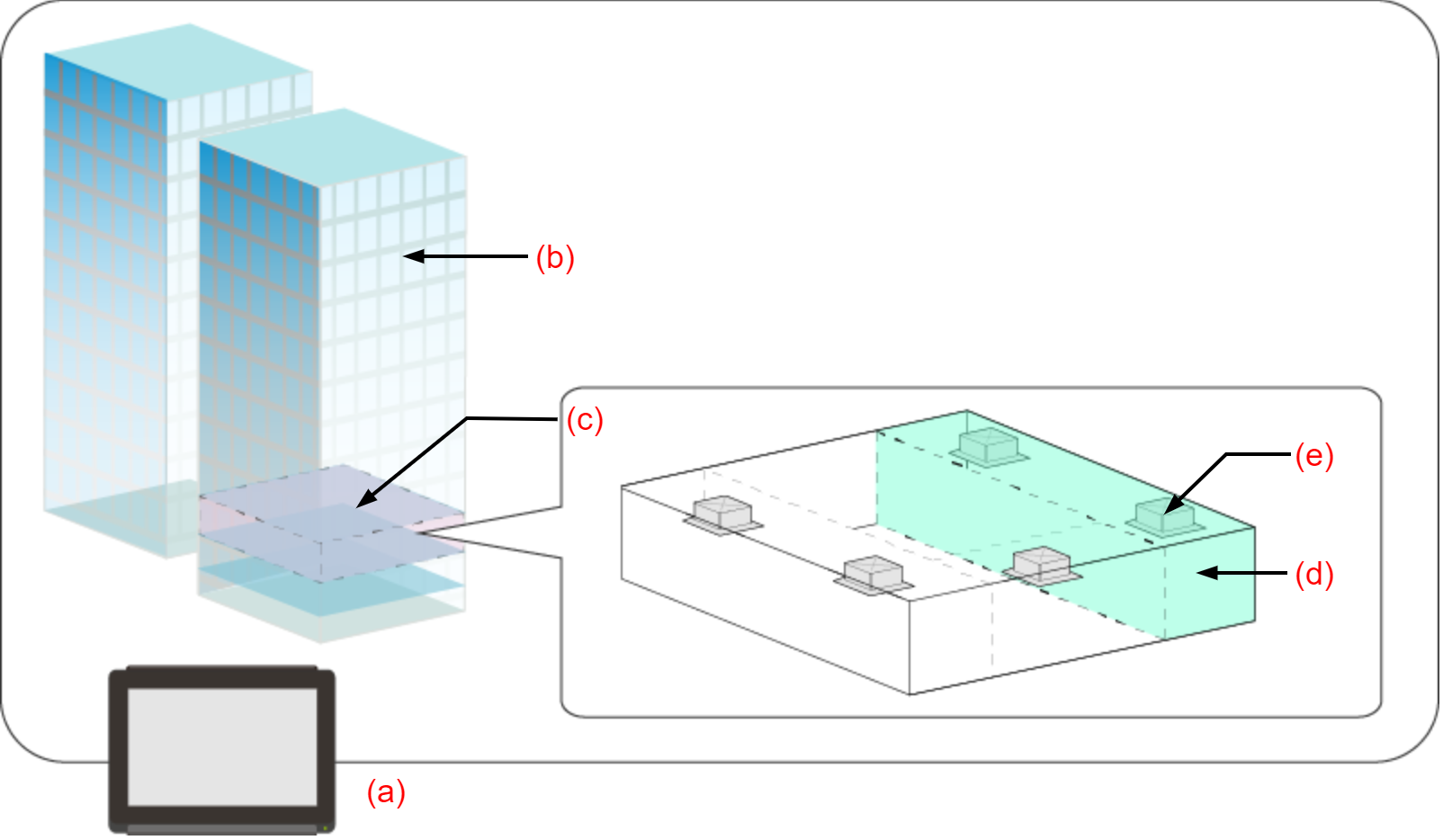 (b)

(c)

(e)

(d)

(a)