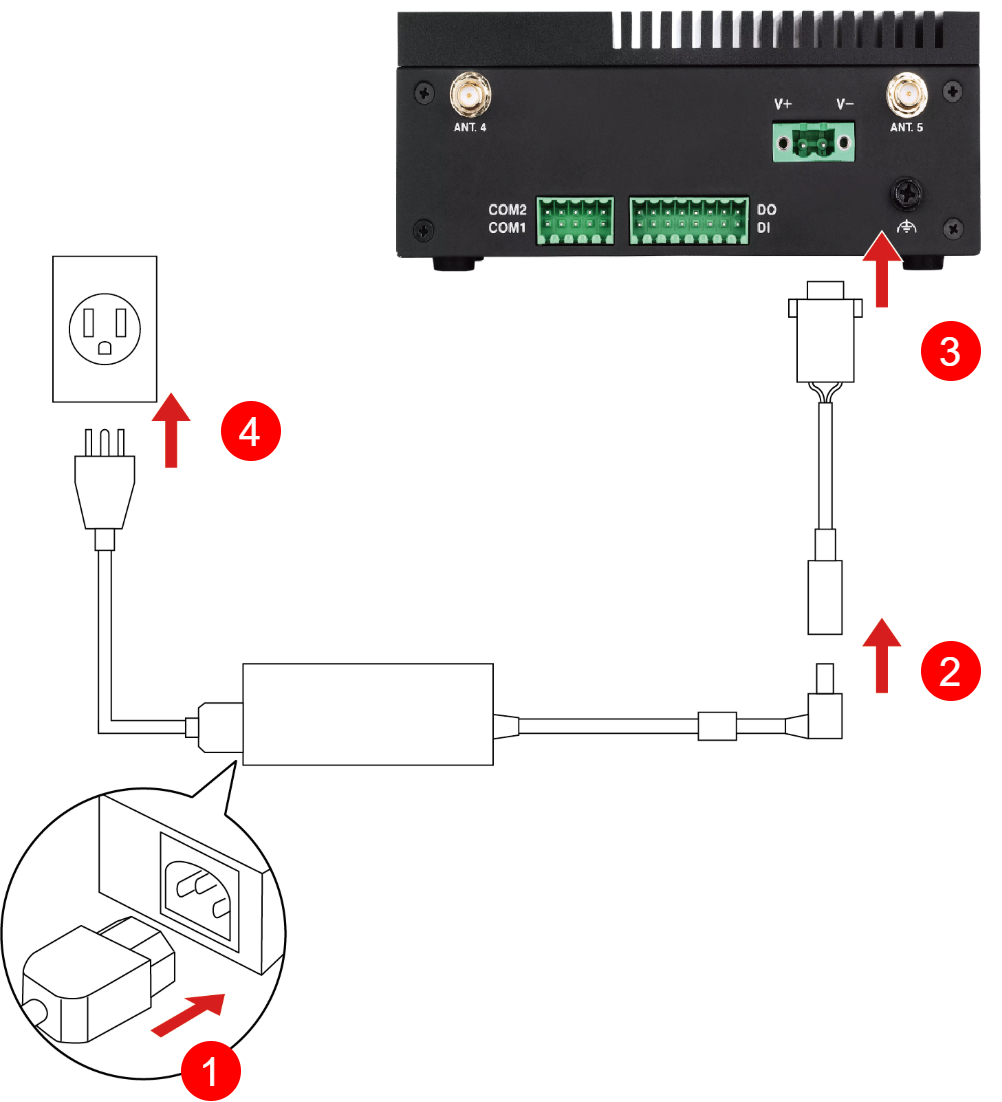 ANT. 4

V+ V−

ANT. 5

COM2
COM1

DO
DI

3

4

2

1