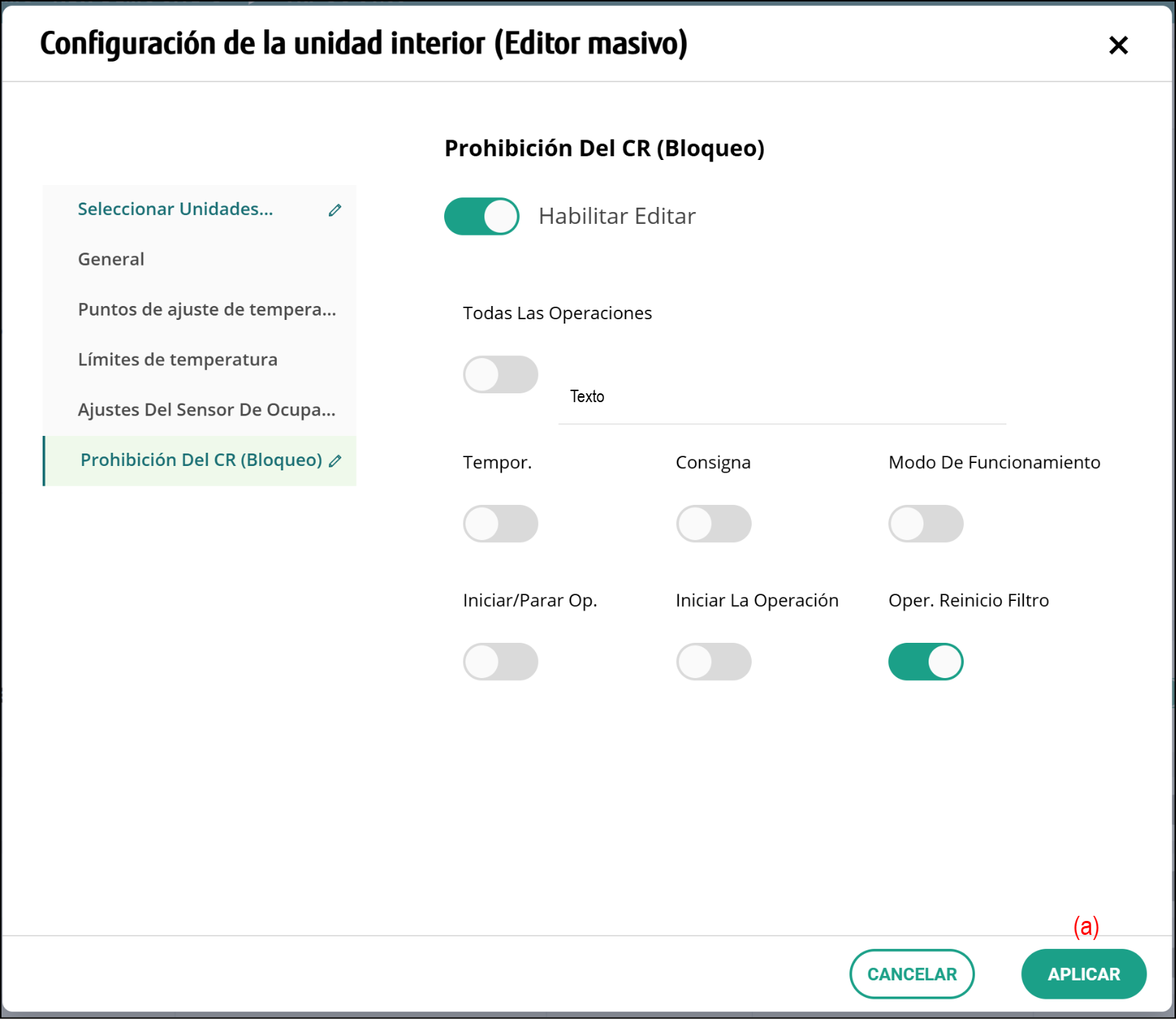 Configuración de la unidad interior (Editor masivo)

×

Seleccionar Unidades...

General

Puntos de ajuste de tempera...

Límites de temperatura

Ajustes Del Sensor De Ocupa...

Prohibición Del CR (Bloqueo)

Prohibición Del CR (Bloqueo)

Habilitar Editar

Todas Las Operaciones

Texto

Tempor.

Consigna

Modo De Funcionamiento

Iniciar/Parar Op.

Iniciar La Operación

Oper. Reinicio Filtro

(a)

CANCELAR

APLICAR