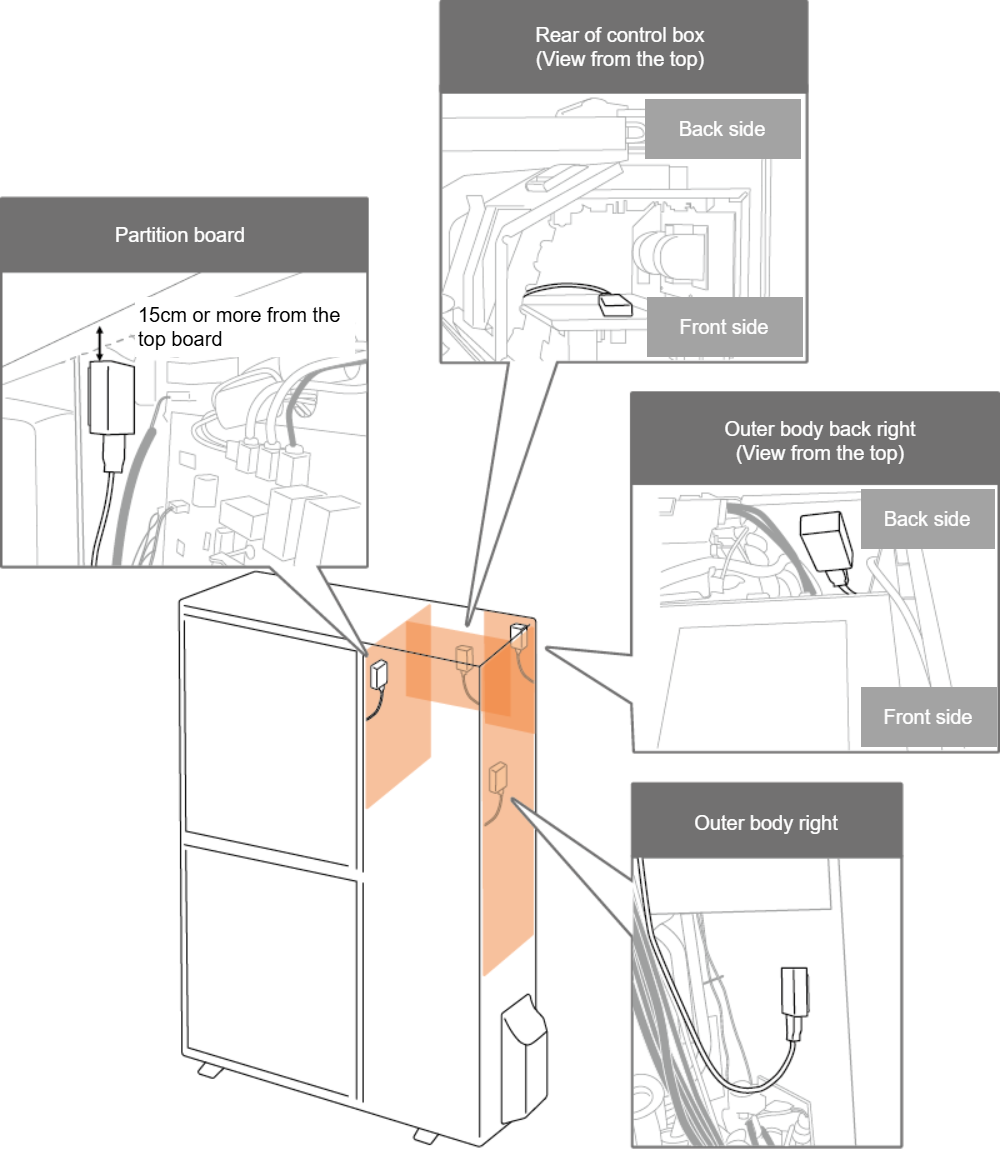 Rear of control box
(View from the top)

Back side

Front side

Partition board

15cm or more from the top board

Outer body back right
(View from the top)

Back side

Front side

Outer body right