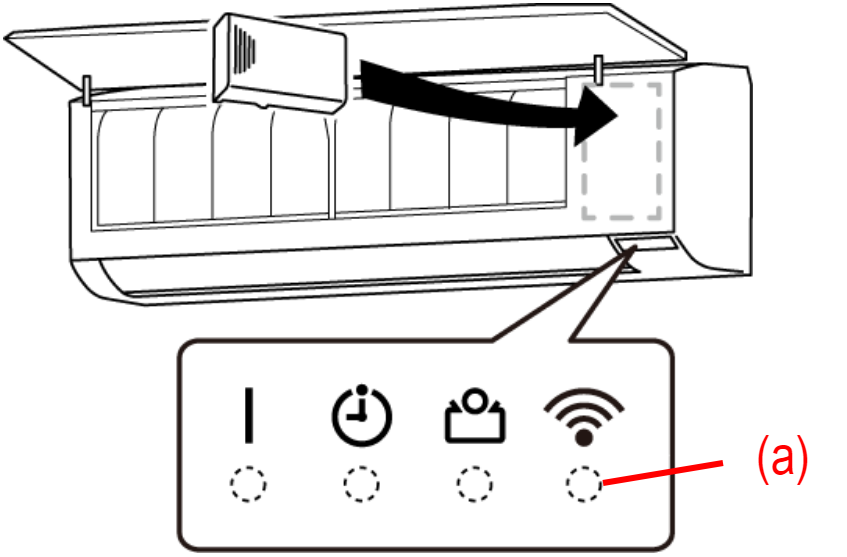 (a)