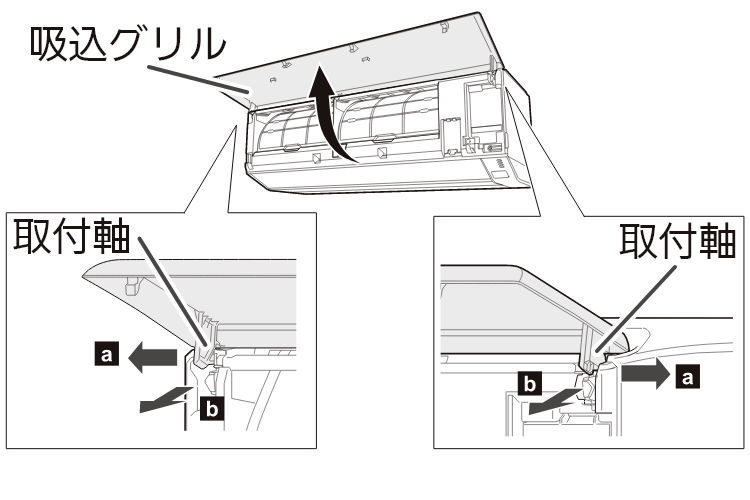 吸込グリル

取付軸

a

b

取付軸

b

a