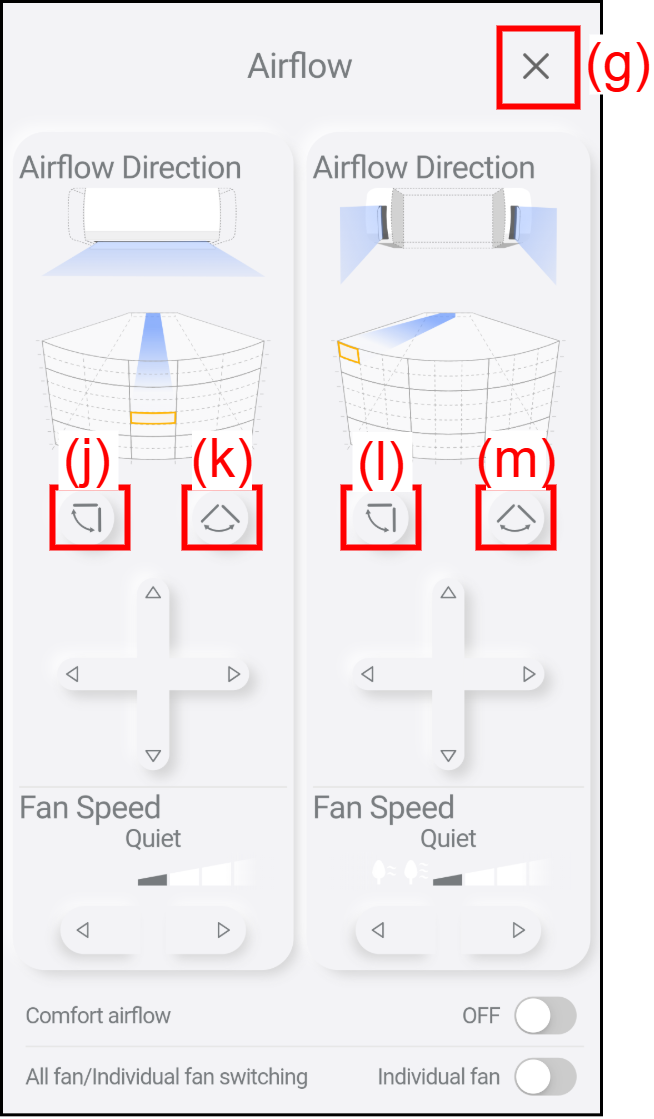 Airflow

(g)

Airflow Direction

(j) (k)

Fan Speed
Quiet

Airflow Direction

(l) (m)

Fan Speed
Quiet

Comfort airflow OFF

All fan/Individual fan switching Individual fan