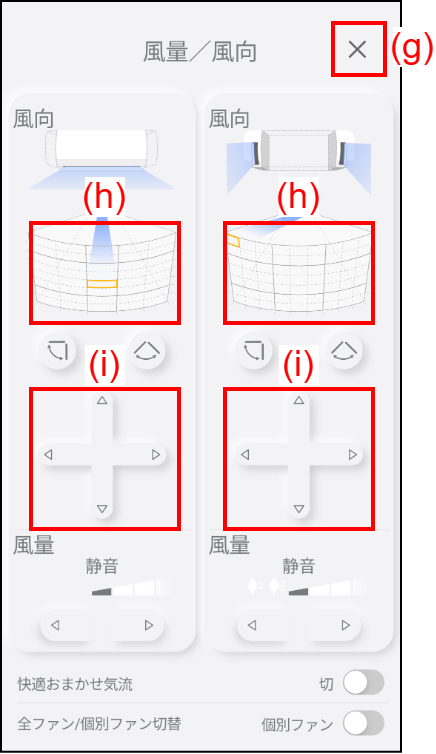 風量／風向

×

(g)

風向

(h)

(i)

風量

静音

風向

(h)

(i)

風量

静音

快適おまかせ気流

切

全ファン/個別ファン切替

個別ファン