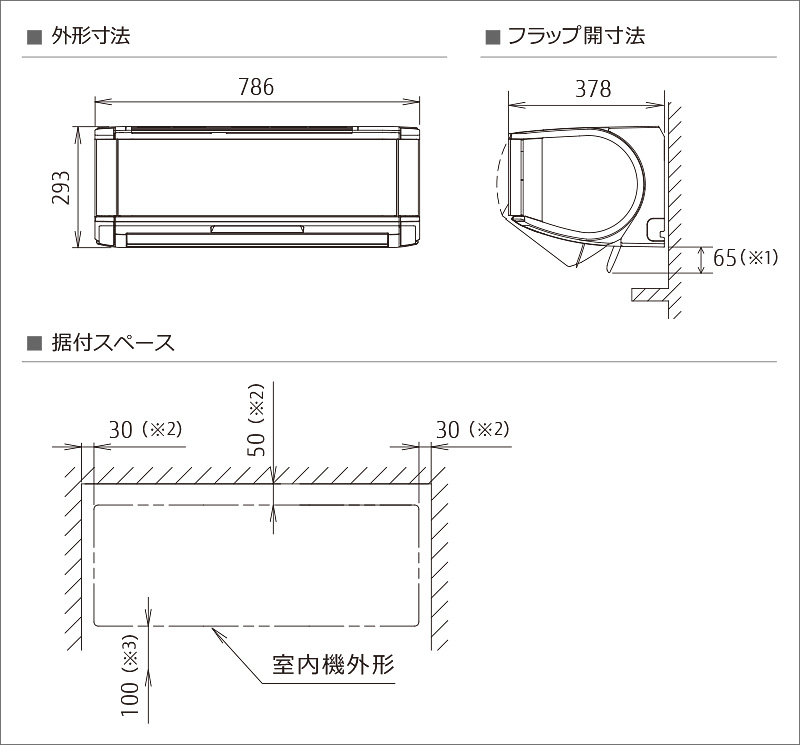 ■ 外形寸法

786

293

■ フラップ開寸法

378

65（※1）

■ 据付スペース

30（※2）

50（※2）

30（※2）

100（※3）

室内機外形