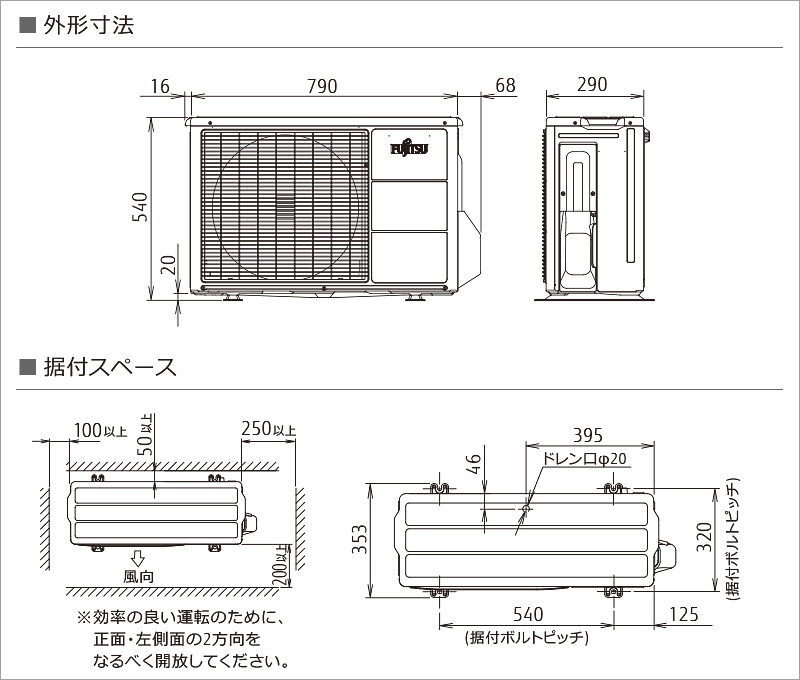 ■ 外形寸法

16
790
68
290
540
20
FUJITSU

■ 据付スペース

100以上
50以上
250以上
200以上
風向
※効率の良い運転のために、正面・左側面の2方向をなるべく開放してください。

395
46
ドレン口φ20
353
320
(据付ボルトピッチ)
540
125
(据付ボルトピッチ)