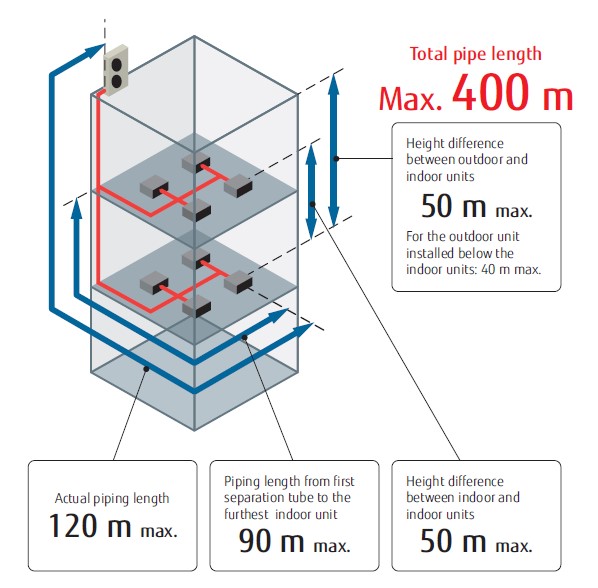 Total pipe length
Max. 400 m

Height difference between outdoor and indoor units
50 m max.
For the outdoor unit installed below the indoor units: 40 m max.

Actual piping length
120 m max.

Piping length from first separation tube to the furthest indoor unit
90 m max.

Height difference between indoor and indoor units
50 m max.