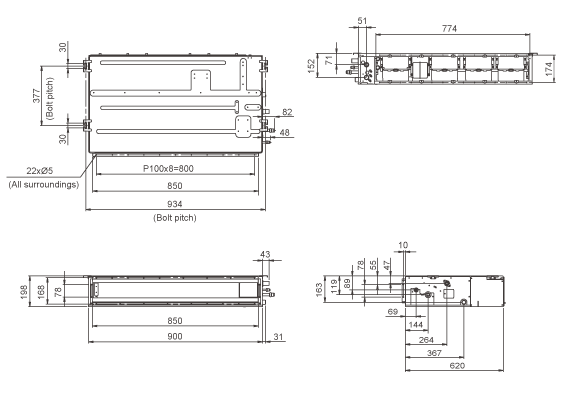 30
377
(Bolt pitch)
30
82
48
22xØ5
(All surroundings)
P100x8=800
850
934
(Bolt pitch)

51
774
152
71
174

43
198
168
78
850
900
31

10
78
55
47
163
119
89
69
144
264
367
620