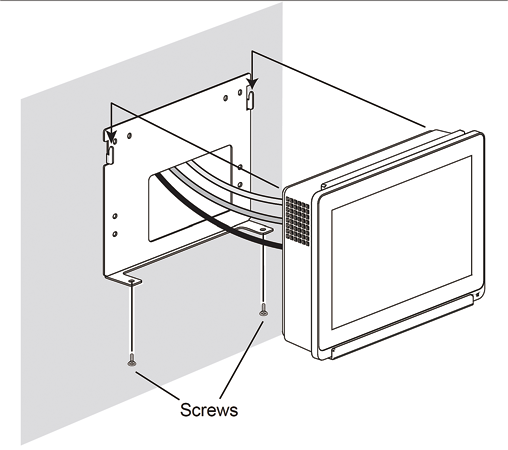 Screws