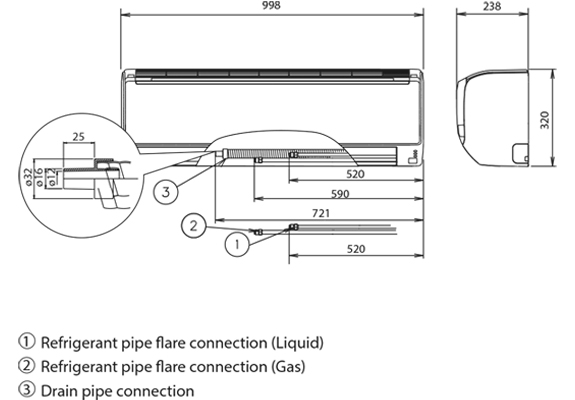 998

238

320

25

ø32

ø16

ø12

3

520

590

721

2

1

520

① Refrigerant pipe flare connection (Liquid)
② Refrigerant pipe flare connection (Gas)
③ Drain pipe connection