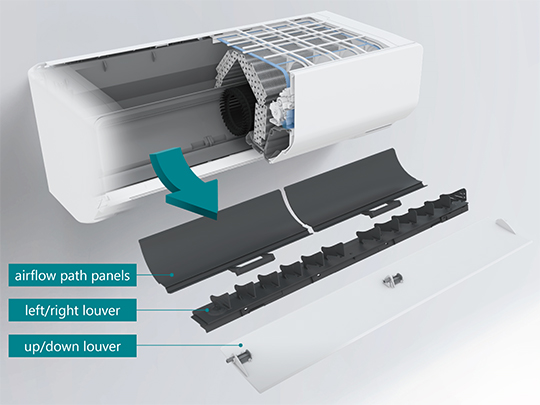 airflow path panels

left/right louver

up/down louver