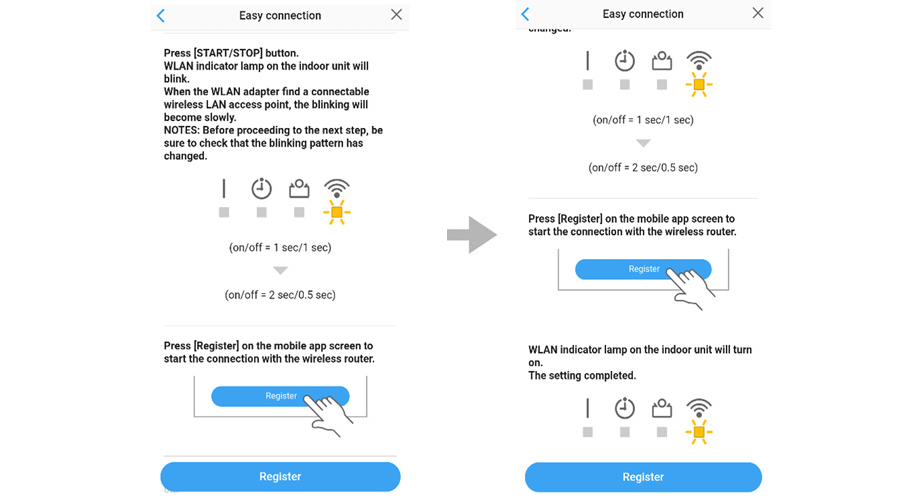 Easy connection

Press [START/STOP] button.
WLAN indicator lamp on the indoor unit will blink.
When the WLAN adapter find a connectable wireless LAN access point, the blinking will become slowly.
NOTES: Before proceeding to the next step, be sure to check that the blinking pattern has changed.

(on/off = 1 sec/1 sec)

(on/off = 2 sec/0.5 sec)

Press [Register] on the mobile app screen to start the connection with the wireless router.

Register

Register

Easy connection

changed.

(on/off = 1 sec/1 sec)

(on/off = 2 sec/0.5 sec)

Press [Register] on the mobile app screen to start the connection with the wireless router.

Register

WLAN indicator lamp on the indoor unit will turn on.
The setting completed.

Register