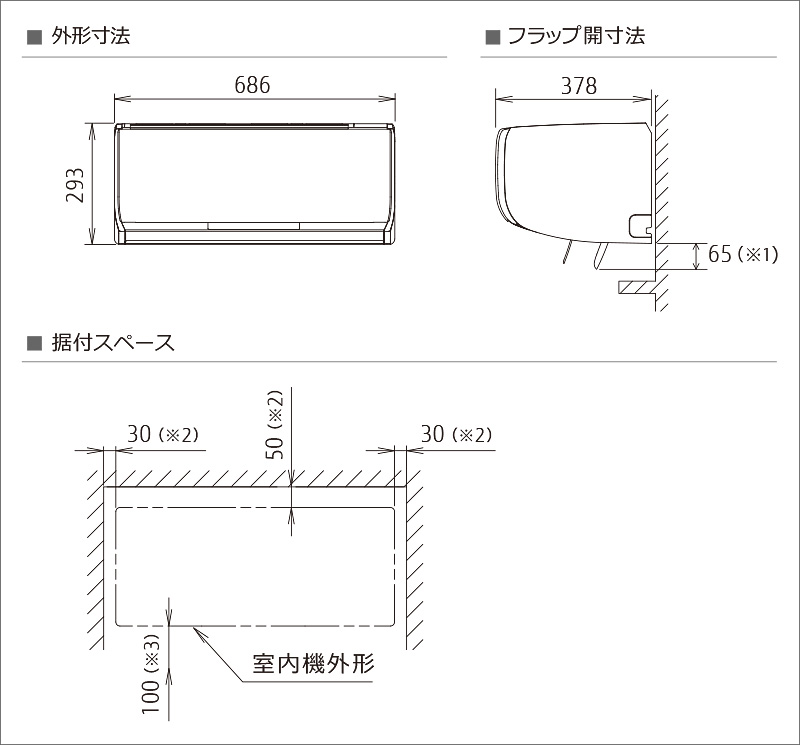 ■ 外形寸法

686

293

■ フラップ開寸法

378

65（※1）

■ 据付スペース

30（※2）

50（※2）

30（※2）

100（※3）

室内機外形