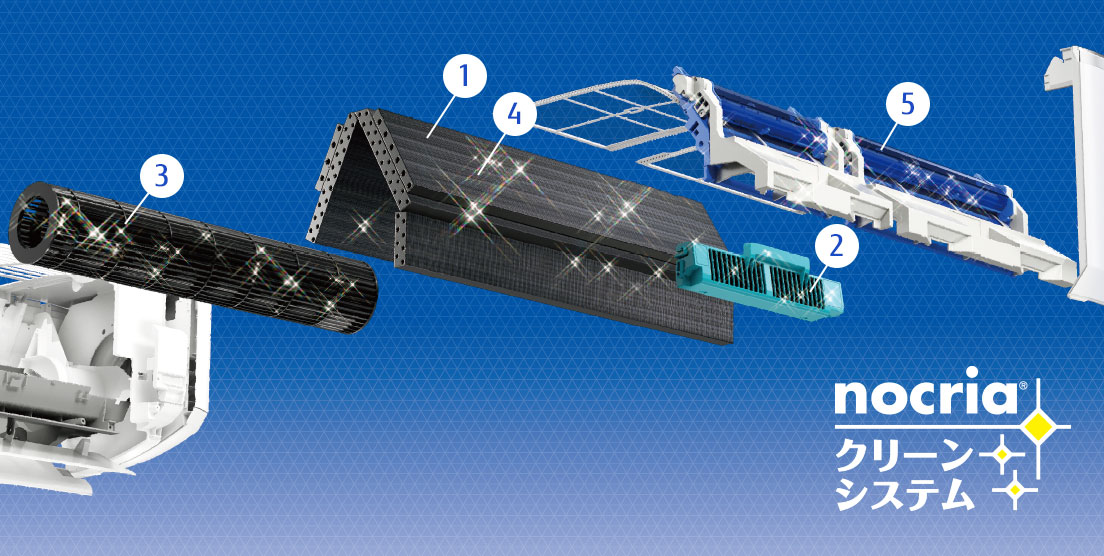 1
4
5
3
2
nocria®
クリーン
システム