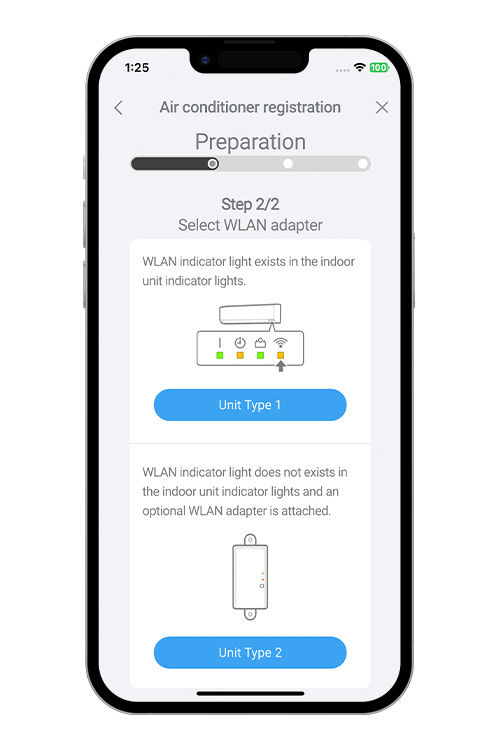 1:25

100

Air conditioner registration

Preparation

Step 2/2
Select WLAN adapter

WLAN indicator light exists in the indoor unit indicator lights.

Unit Type 1

WLAN indicator light does not exists in the indoor unit indicator lights and an optional WLAN adapter is attached.

Unit Type 2