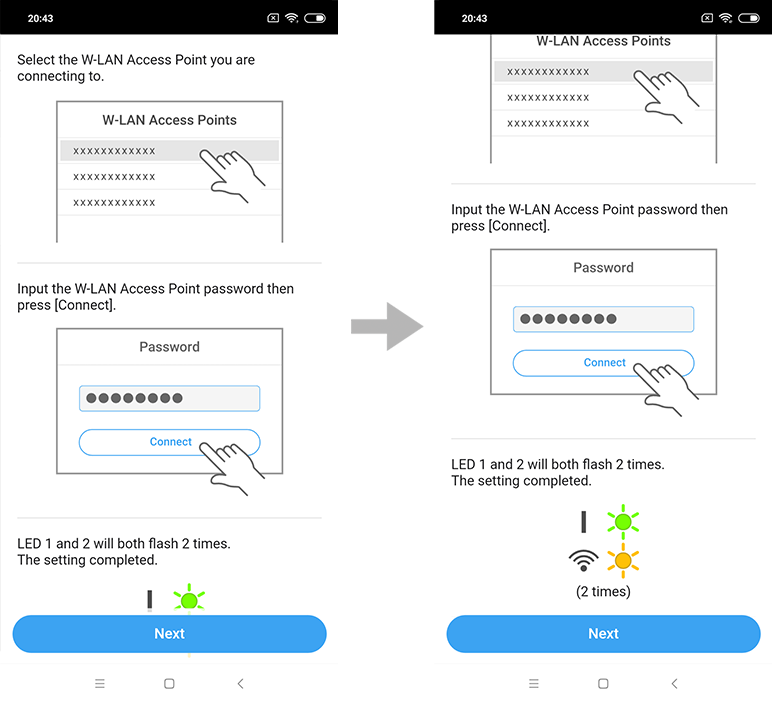 20:43

Select the W-LAN Access Point you are connecting to.

W-LAN Access Points
xxxxxxxxxxxx
xxxxxxxxxxxx
xxxxxxxxxxxx

Input the W-LAN Access Point password then press [Connect].

Password
●●●●●●●●
Connect

LED 1 and 2 will both flash 2 times.
The setting completed.

Next

20:43

W-LAN Access Points
xxxxxxxxxxxx
xxxxxxxxxxxx
xxxxxxxxxxxx

Input the W-LAN Access Point password then press [Connect].

Password
●●●●●●●●
Connect

LED 1 and 2 will both flash 2 times.
The setting completed.

(2 times)

Next