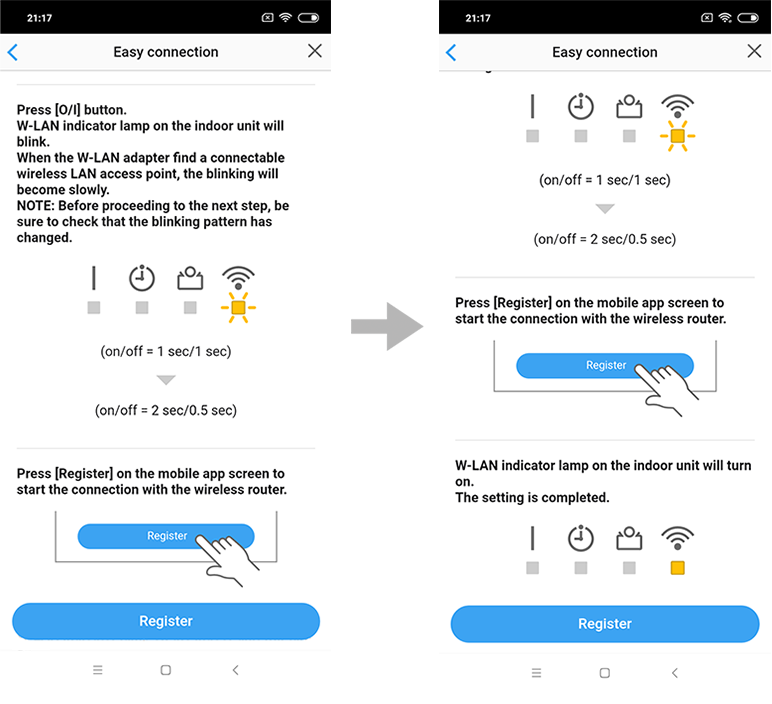 21:17

Easy connection

Press [O/I] button.
W-LAN indicator lamp on the indoor unit will blink.
When the W-LAN adapter find a connectable wireless LAN access point, the blinking will become slowly.
NOTE: Before proceeding to the next step, be sure to check that the blinking pattern has changed.

(on/off = 1 sec/1 sec)

(on/off = 2 sec/0.5 sec)

Press [Register] on the mobile app screen to start the connection with the wireless router.

Register

Register

21:17

Easy connection

(on/off = 1 sec/1 sec)

(on/off = 2 sec/0.5 sec)

Press [Register] on the mobile app screen to start the connection with the wireless router.

Register

W-LAN indicator lamp on the indoor unit will turn on.
The setting is completed.

Register