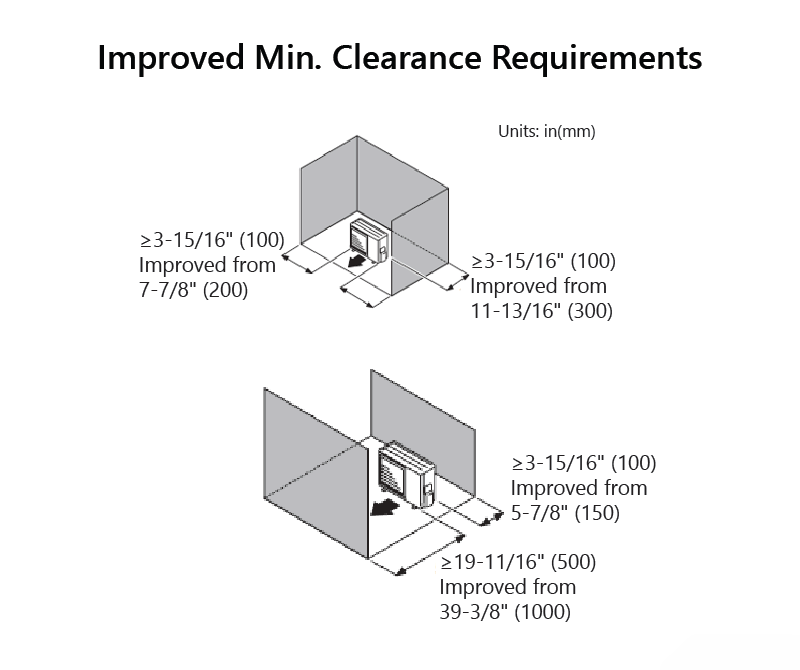 Improved Min. Clearance Requirements

Units: in(mm)

≥3-15/16" (100)
Improved from
7-7/8" (200)

≥3-15/16" (100)
Improved from
11-13/16" (300)

≥3-15/16" (100)
Improved from
5-7/8" (150)

≥19-11/16" (500)
Improved from
39-3/8" (1000)